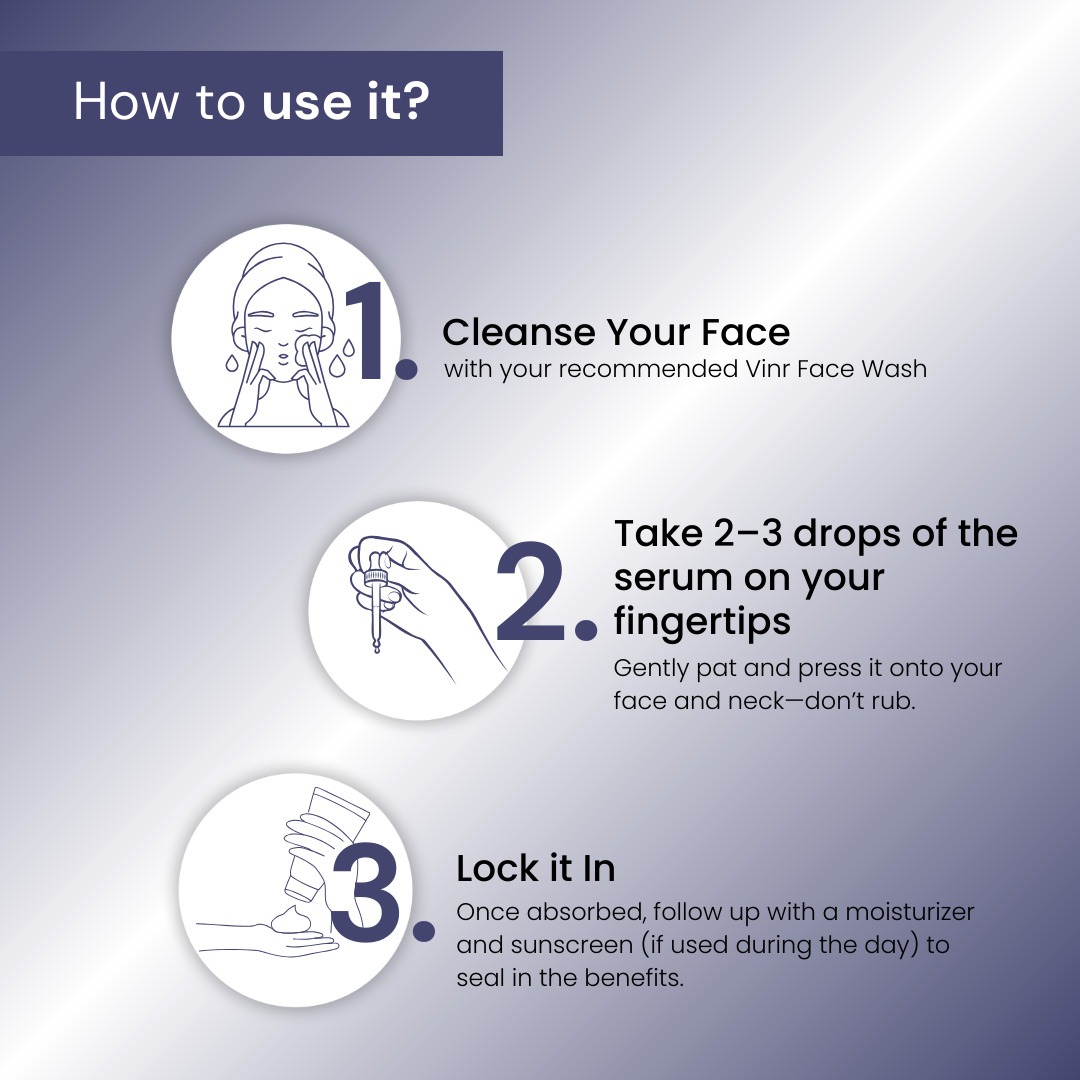 How to use it?

1.

Cleanse Your Face
with your recommended Vinr Face Wash

2.

Take 2–3 drops of the serum on your fingertips
Gently pat and press it onto your face and neck—don't rub.

3.

Lock it In
Once absorbed, follow up with a moisturizer and sunscreen (if used during the day) to seal in the benefits.